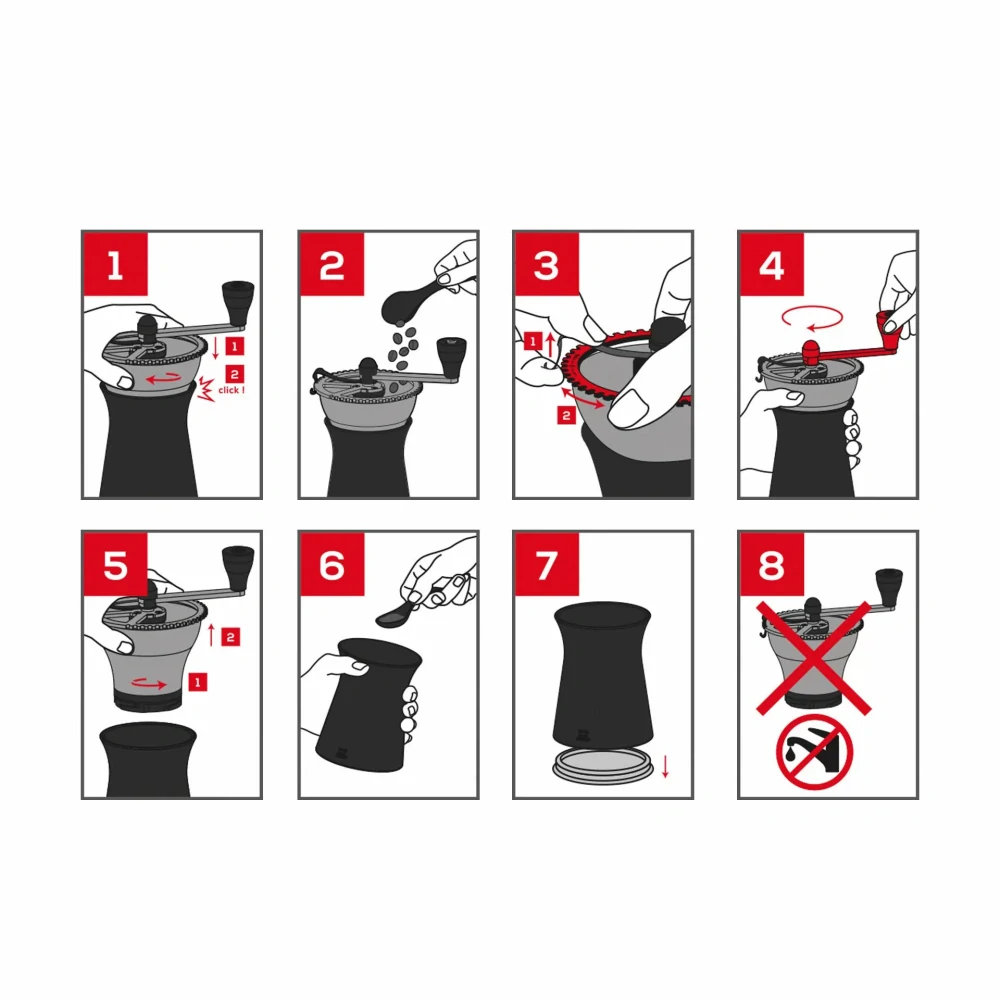 1
1
2
click !

2

3
1
2

4

5
2
1

6

7

8